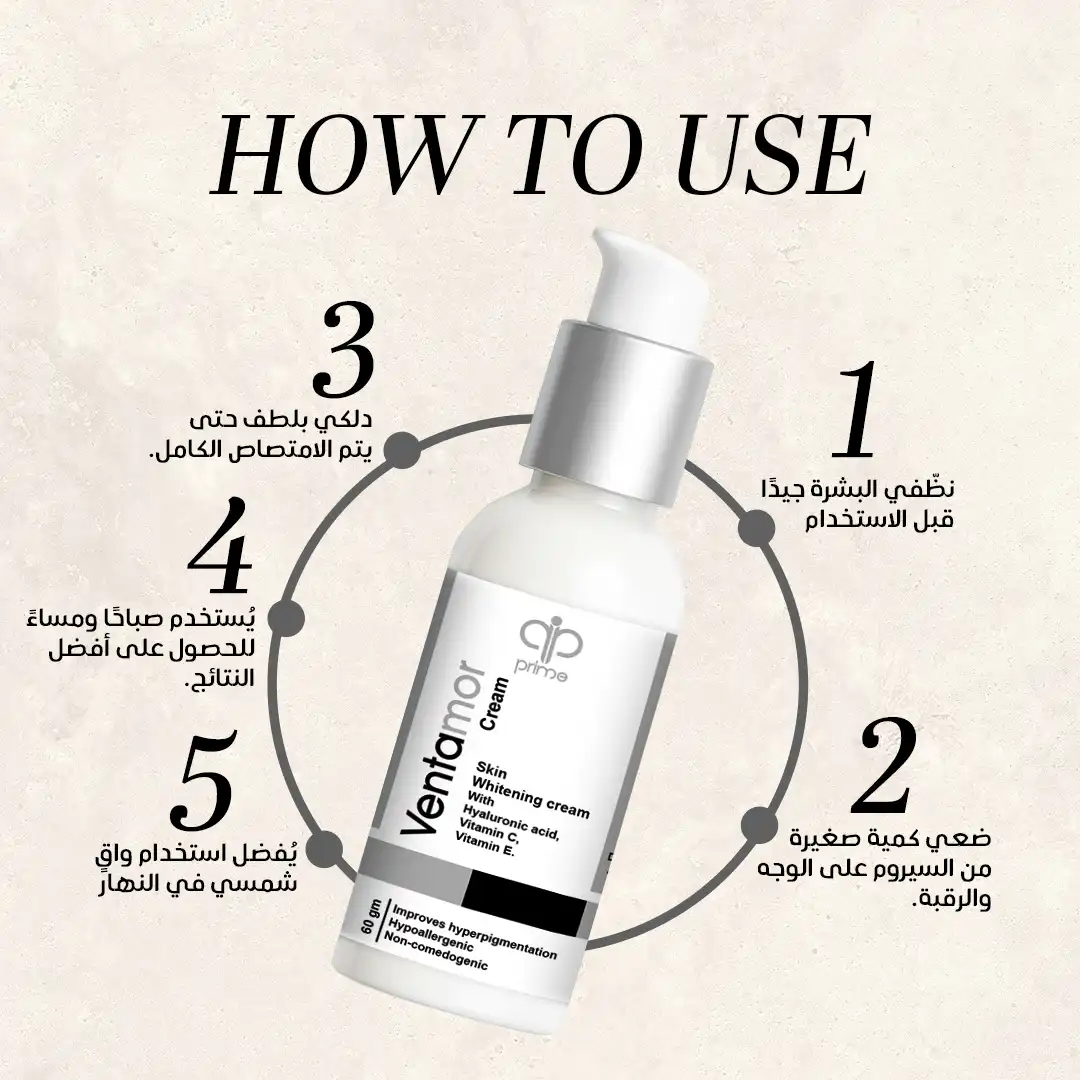 HOW TO USE

1
نظّفي البشرة جيدًا قبل الاستخدام

2
ضعي كمية صغيرة من السيروم على الوجه والرقبة.

3
دلكي بلطف حتى يتم الامتصاص الكامل.

4
يُستخدم صباحًا ومساءً للحصول على أفضل النتائج.

5
يُفضل استخدام واقٍ شمسي في النهار

prime
Ventamor Cream
Skin Whitening cream With Hyaluronic acid, Vitamin C, Vitamin E.
60 gm
Improves hyperpigmentation
Hypoallergenic
Non-comedogenic