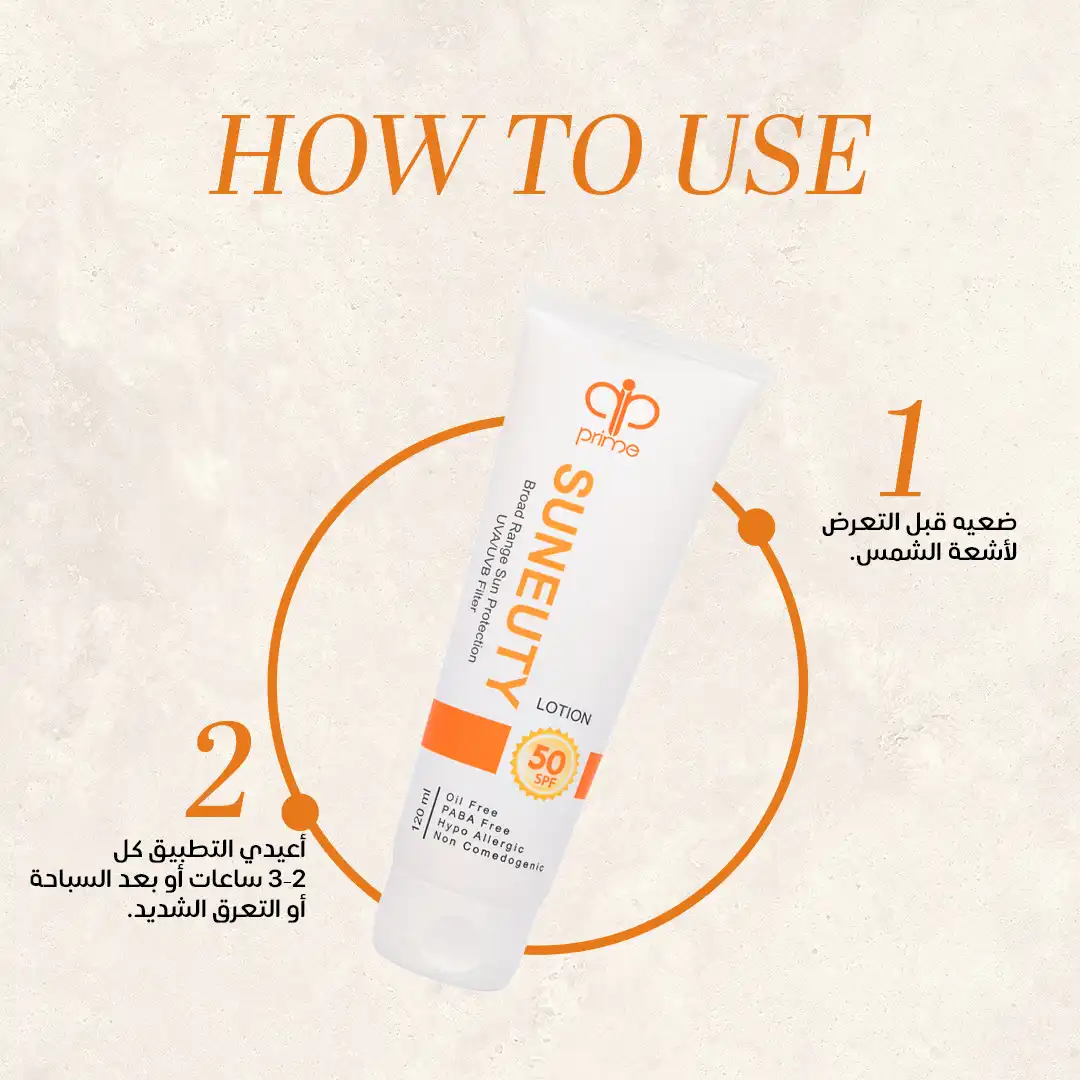 HOW TO USE

prime

SUNEUTY
Broad Range Sun Protection
UVA/UVB Filter

LOTION

50 SPF

120 ml
Oil Free
PABA Free
Hypo Allergic
Non Comedogenic

1
ضعيه قبل التعرض لأشعة الشمس.

2
أعيدي التطبيق كل 2-3 ساعات أو بعد السباحة أو التعرق الشديد.